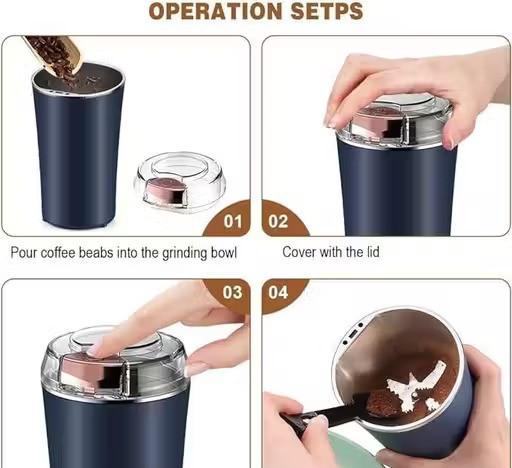 OPERATION SETPS

01

Pour coffee beabs into the grinding bowl

02

Cover with the lid

03

04